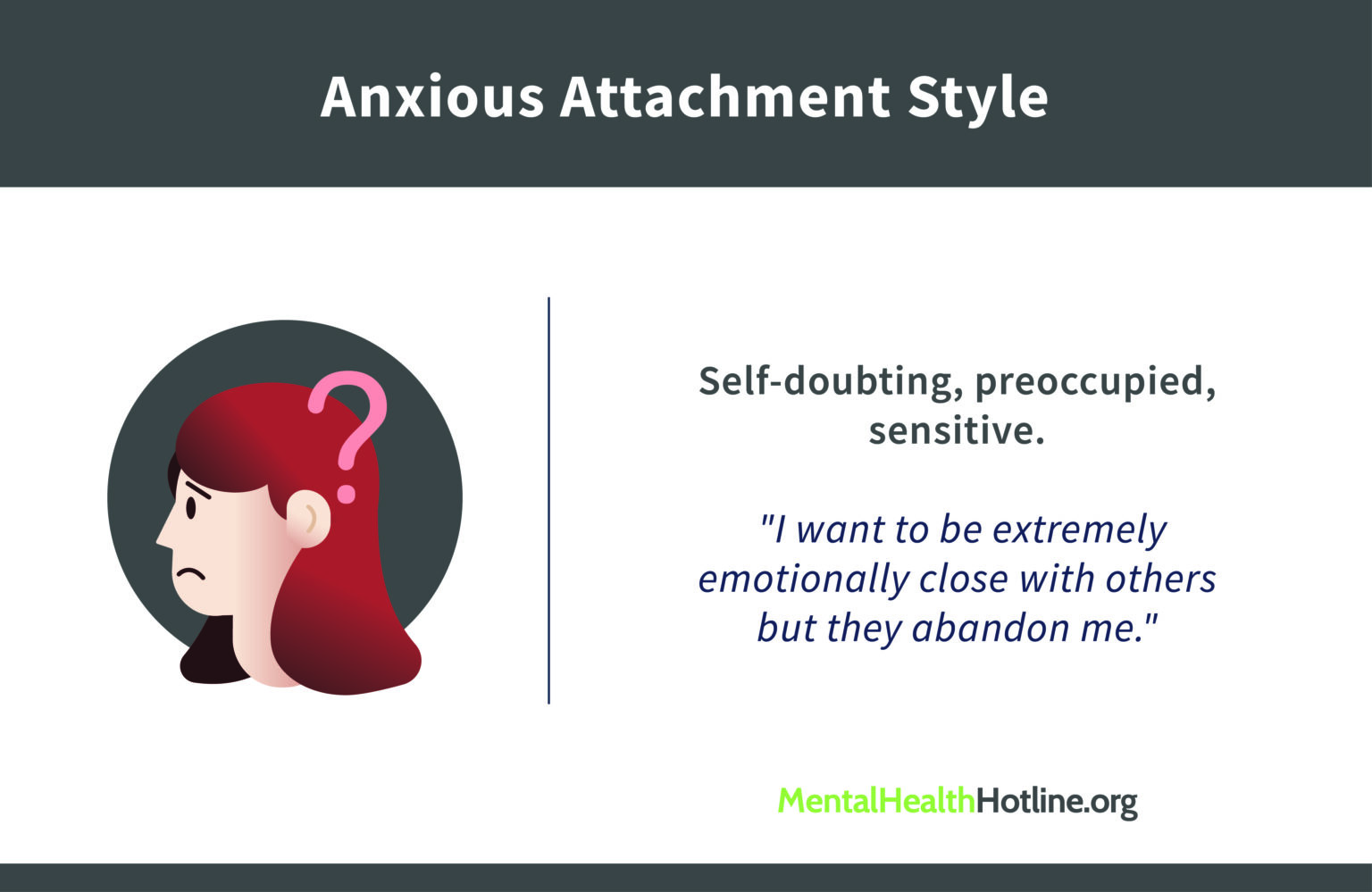 Anxious Attachment Style

Self-doubting, preoccupied, sensitive.

"I want to be extremely emotionally close with others but they abandon me."

MentalHealthHotline.org